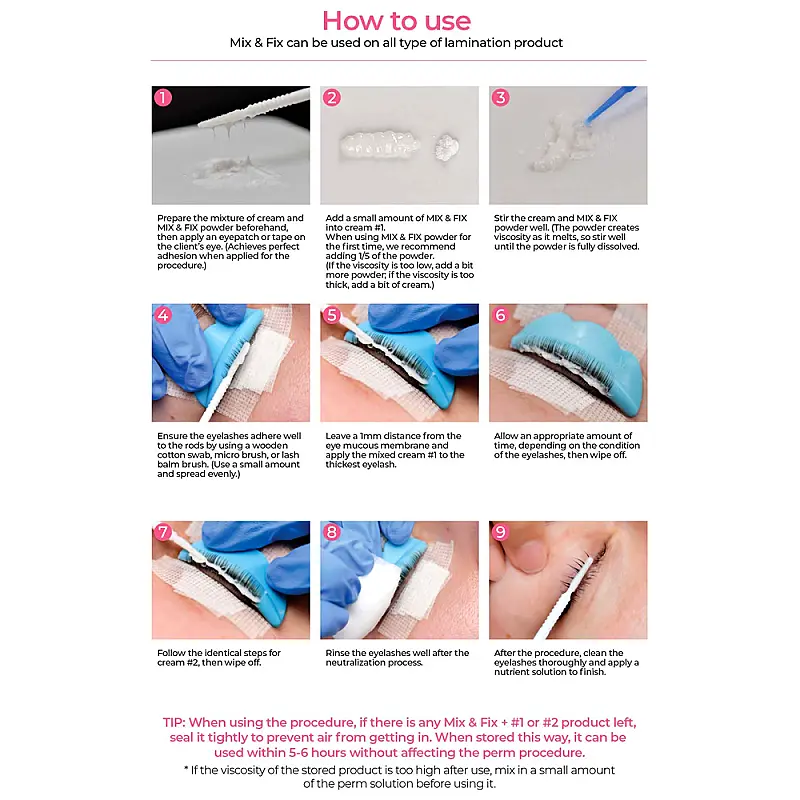 How to use

Mix & Fix can be used on all type of lamination product

1

Prepare the mixture of cream and MIX & FIX powder beforehand, then apply an eyepatch or tape on the client's eye. (Achieves perfect adhesion when applied for the procedure.)

2

Add a small amount of MIX & FIX into cream #1.
When using MIX & FIX powder for the first time, we recommend adding 1/5 of the powder.
(If the viscosity is too low, add a bit more powder; if the viscosity is too thick, add a bit of cream.)

3

Stir the cream and MIX & FIX powder well. (The powder creates viscosity as it melts, so stir well until the powder is fully dissolved.

4

Ensure the eyelashes adhere well to the rods by using a wooden cotton swab, micro brush, or lash balm brush. (Use a small amount and spread evenly.)

5

Leave a 1mm distance from the eye mucous membrane and apply the mixed cream #1 to the thickest eyelash.

6

Allow an appropriate amount of time, depending on the condition of the eyelashes, then wipe off.

7

Follow the identical steps for cream #2, then wipe off.

8

Rinse the eyelashes well after the neutralization process.

9

After the procedure, clean the eyelashes thoroughly and apply a nutrient solution to finish.

TIP: When using the procedure, if there is any Mix & Fix + #1 or #2 product left, seal it tightly to prevent air from getting in. When stored this way, it can be used within 5-6 hours without affecting the perm procedure.

* If the viscosity of the stored product is too high after use, mix in a small amount of the perm solution before using it.