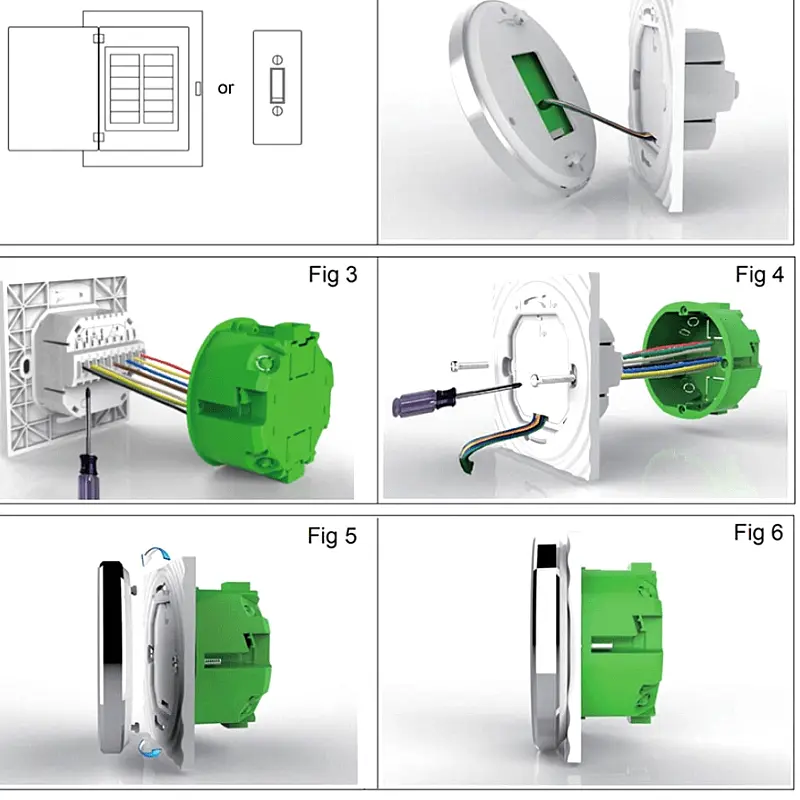 or

Fig 3

Fig 4

Fig 5

Fig 6